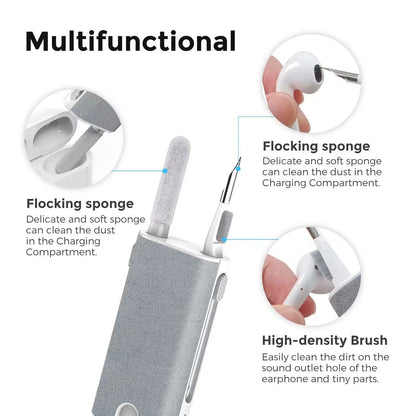 Multifunctional

Flocking sponge
Delicate and soft sponge can clean the dust in the Charging Compartment.

Flocking sponge
Delicate and soft sponge can clean the dust in the Charging Compartment.

High-density Brush
Easily clean the dirt on the sound outlet hole of the earphone and tiny parts.